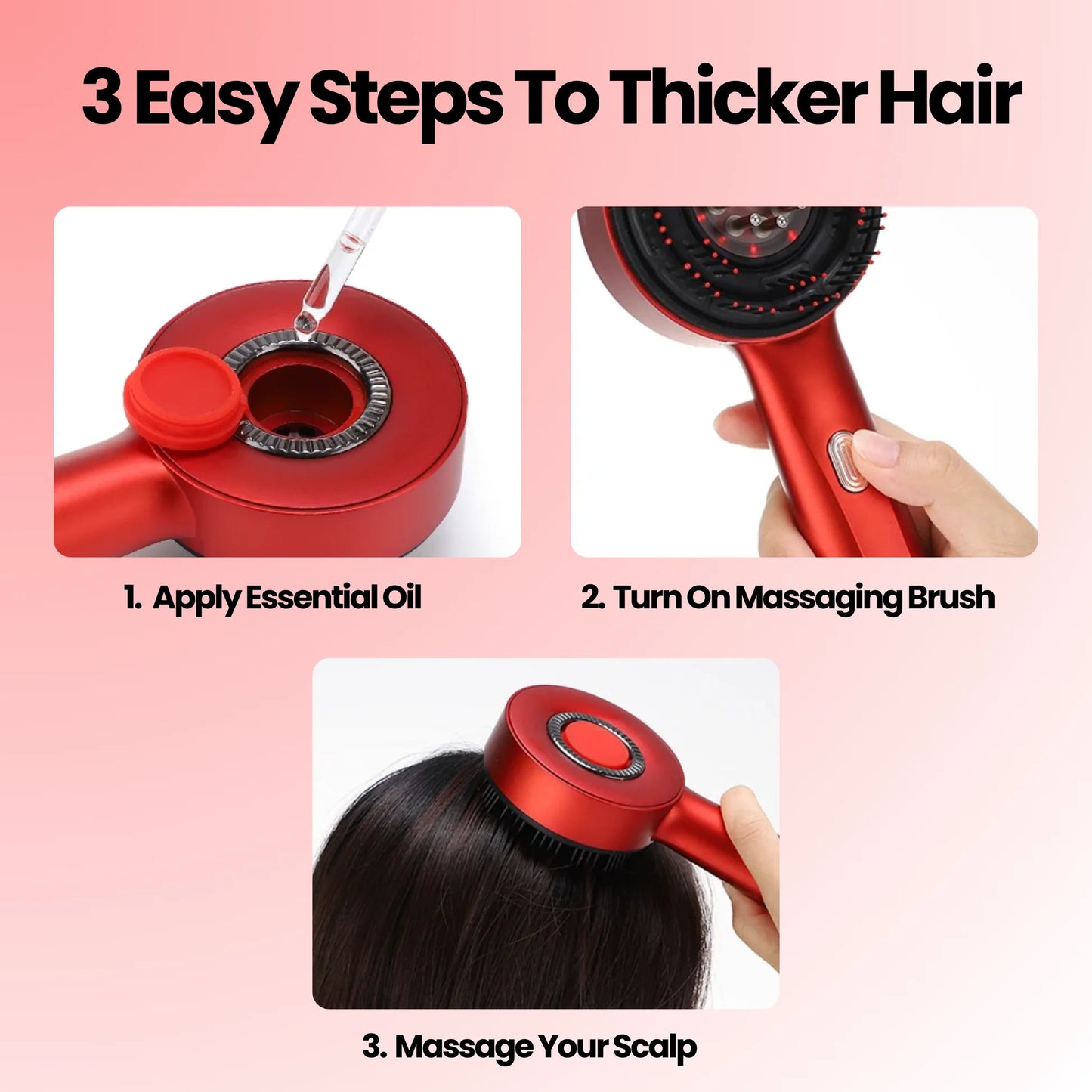 3 Easy Steps To Thicker Hair

1. Apply Essential Oil

2. Turn On Massaging Brush

3. Massage Your Scalp